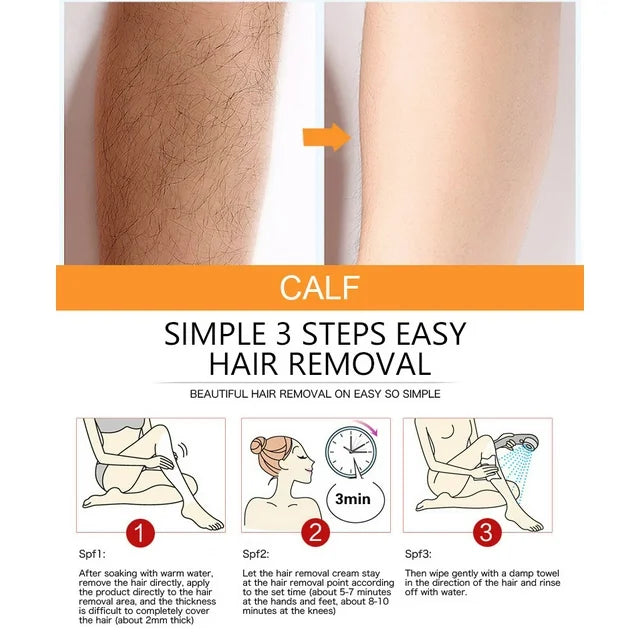 CALF

SIMPLE 3 STEPS EASY HAIR REMOVAL

BEAUTIFUL HAIR REMOVAL ON EASY SO SIMPLE

3min

1

Spf1:

After soaking with warm water, remove the hair directly, apply the product directly to the hair removal area, and the thickness is difficult to completely cover the hair (about 2mm thick)

2

Spf2:

Let the hair removal cream stay at the hair removal point according to the set time (about 5-7 minutes at the hands and feet, about 8-10 minutes at the knees)

3

Spf3:

Then wipe gently with a damp towel in the direction of the hair and rinse off with water.