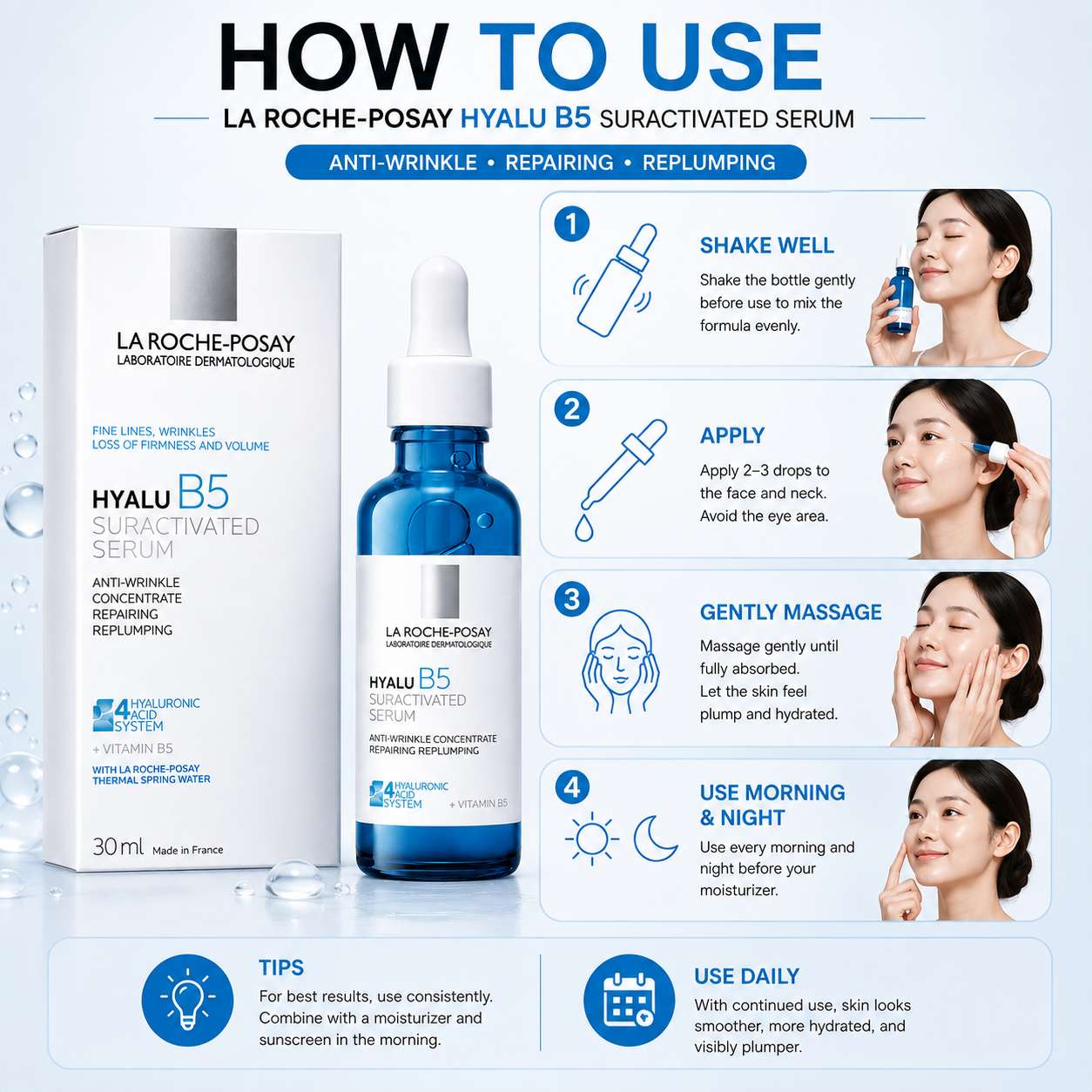 HOW TO USE

LA ROCHE-POSAY HYALU B5 SURACTIVATED SERUM

ANTI-WRINKLE • REPAIRING • REPLUMPING

LA ROCHE-POSAY
LABORATOIRE DERMATOLOGIQUE

FINE LINES, WRINKLES
LOSS OF FIRMNESS AND VOLUME

HYALU B5
SURACTIVATED
SERUM

ANTI-WRINKLE
CONCENTRATE
REPAIRING
REPLUMPING

4 HYALURONIC ACID SYSTEM

+ VITAMIN B5

WITH LA ROCHE-POSAY
THERMAL SPRING WATER

30 ml Made in France

LA ROCHE-POSAY
LABORATOIRE DERMATOLOGIQUE

HYALU B5
SURACTIVATED
SERUM

ANTI-WRINKLE CONCENTRATE
REPAIRING REPLUMPING

4 HYALURONIC ACID SYSTEM + VITAMIN B5

1
SHAKE WELL
Shake the bottle gently before use to mix the formula evenly.

2
APPLY
Apply 2–3 drops to the face and neck. Avoid the eye area.

3
GENTLY MASSAGE
Massage gently until fully absorbed. Let the skin feel plump and hydrated.

4
USE MORNING & NIGHT
Use every morning and night before your moisturizer.

TIPS
For best results, use consistently. Combine with a moisturizer and sunscreen in the morning.

USE DAILY
With continued use, skin looks smoother, more hydrated, and visibly plumper.