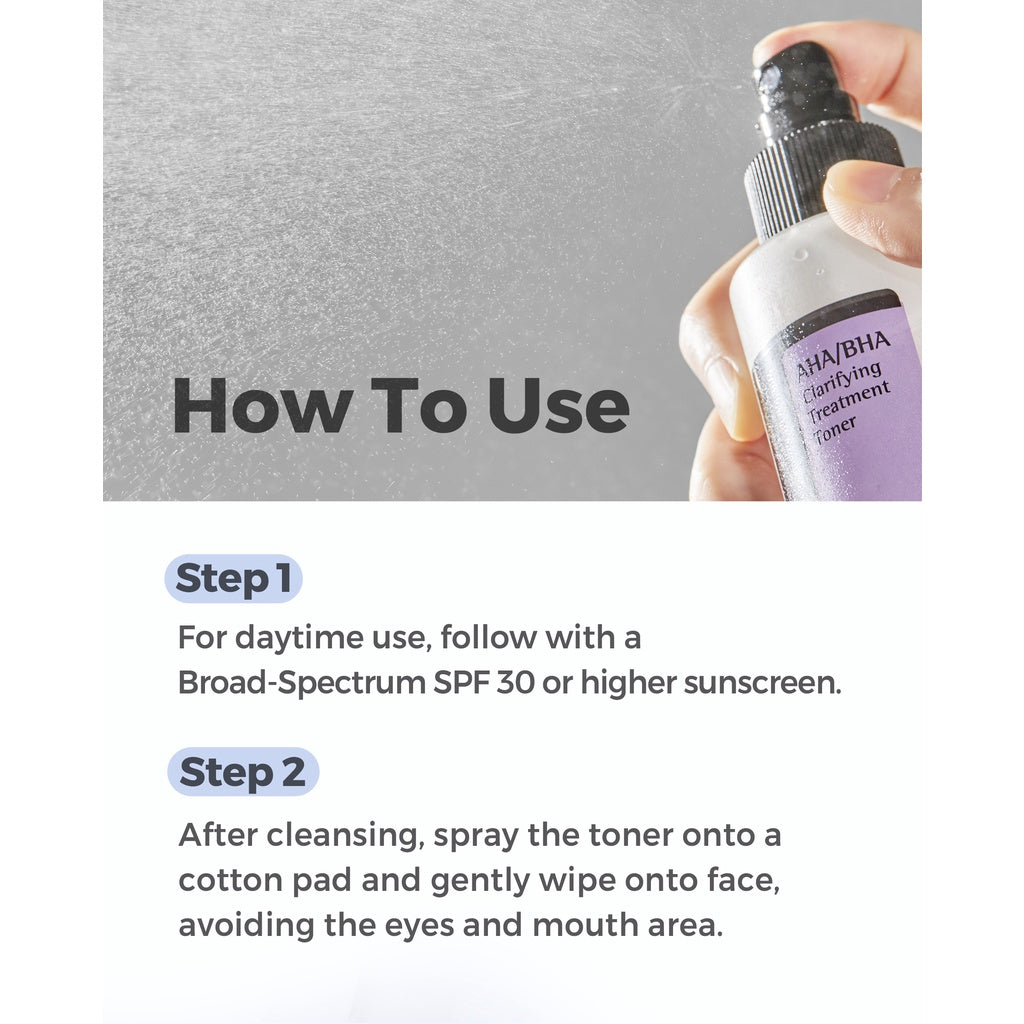 How To Use

AHA/BHA Clarifying Treatment Toner

Step 1

For daytime use, follow with a Broad-Spectrum SPF 30 or higher sunscreen.

Step 2

After cleansing, spray the toner onto a cotton pad and gently wipe onto face, avoiding the eyes and mouth area.