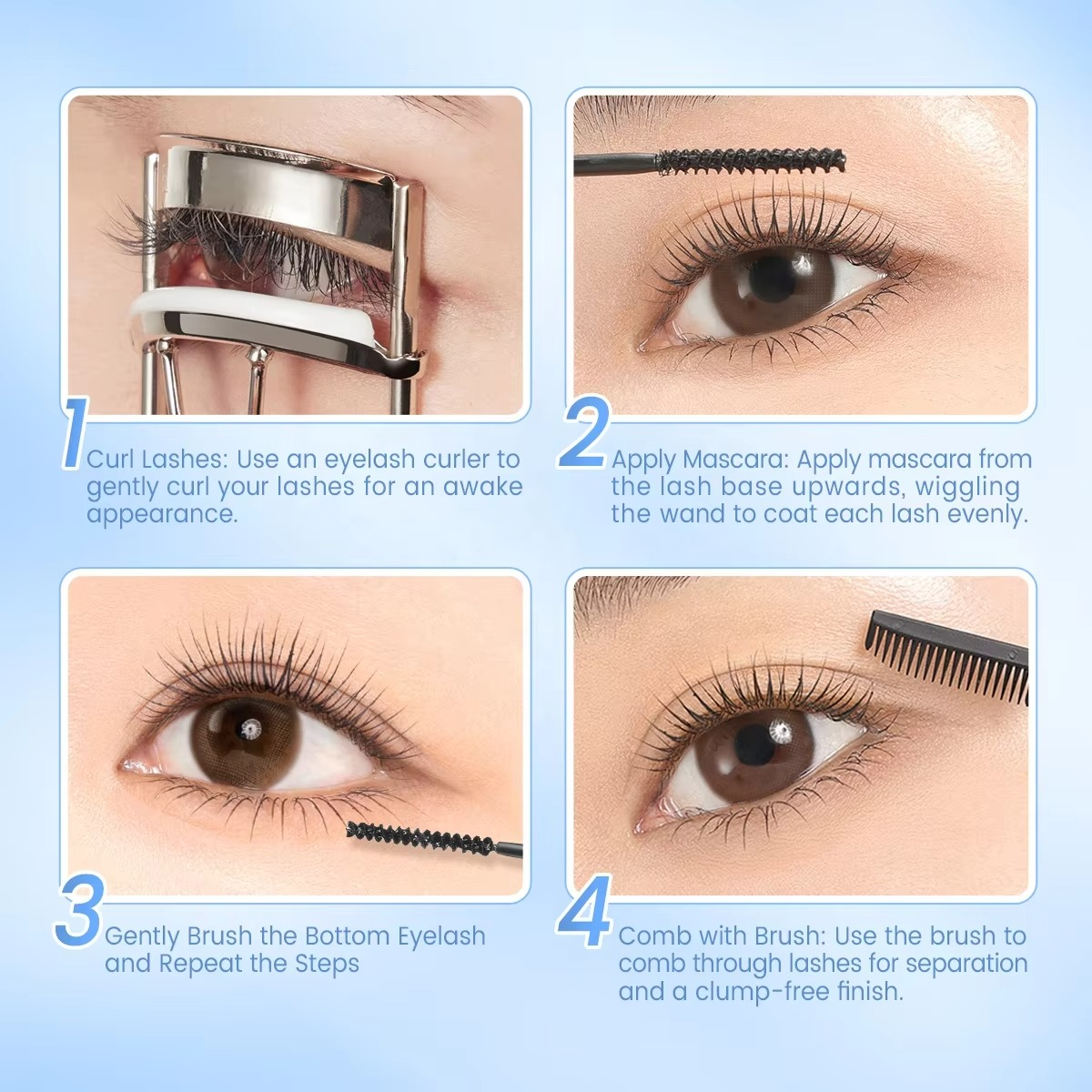 1 Curl Lashes: Use an eyelash curler to gently curl your lashes for an awake appearance.

2 Apply Mascara: Apply mascara from the lash base upwards, wiggling the wand to coat each lash evenly.

3 Gently Brush the Bottom Eyelash and Repeat the Steps

4 Comb with Brush: Use the brush to comb through lashes for separation and a clump-free finish.